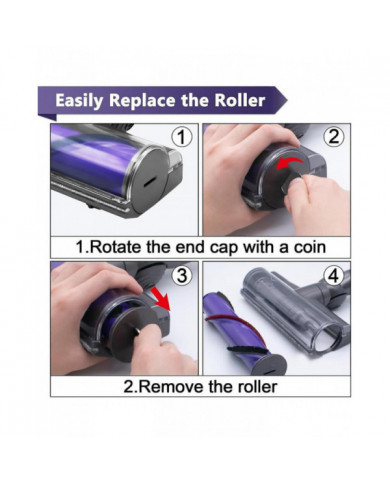 Easily Replace the Roller

1

2

1.Rotate the end cap with a coin

3

4

2.Remove the roller