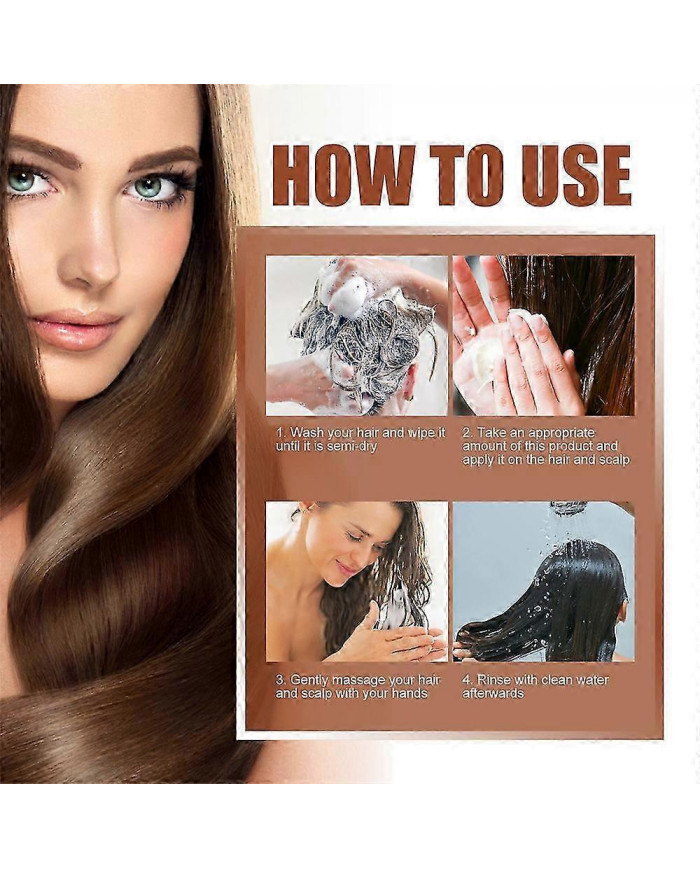 HOW TO USE

1. Wash your hair and wipe it until it is semi-dry

2. Take an appropriate amount of this product and apply it on the hair and scalp

3. Gently massage your hair and scalp with your hands

4. Rinse with clean water afterwards