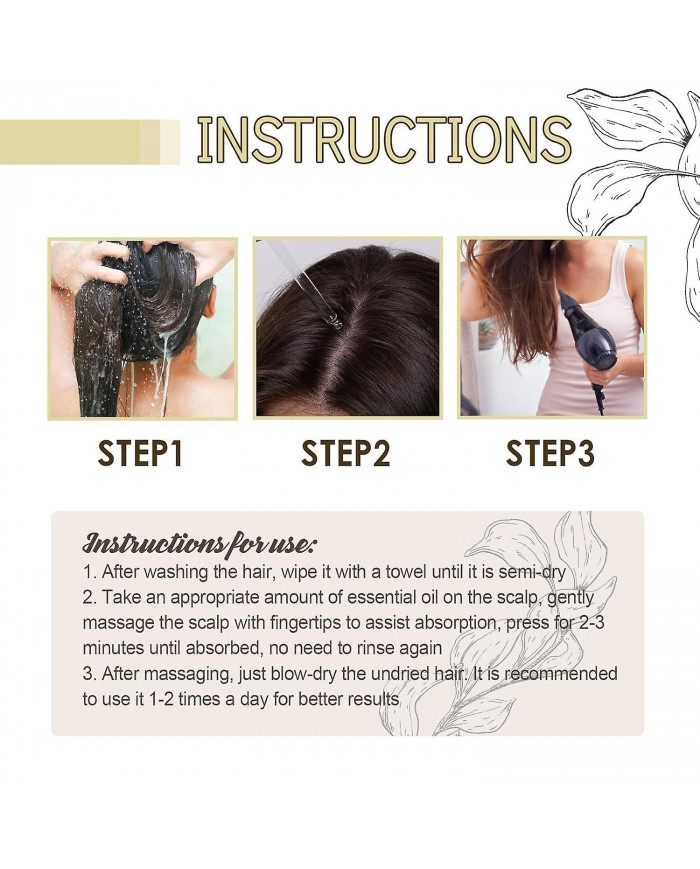 INSTRUCTIONS

STEP1

STEP2

STEP3

Instructions for use:

1. After washing the hair, wipe it with a towel until it is semi-dry
2. Take an appropriate amount of essential oil on the scalp, gently massage the scalp with fingertips to assist absorption, press for 2-3 minutes until absorbed, no need to rinse again
3. After massaging, just blow-dry the undried hair. It is recommended to use it 1-2 times a day for better results