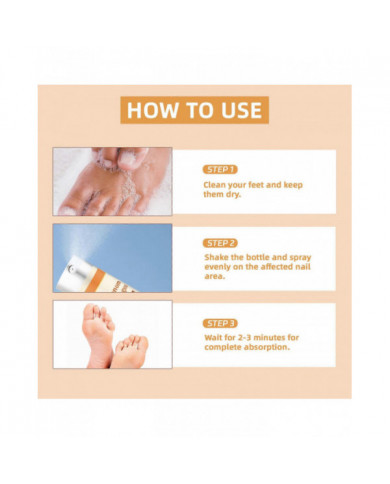 HOW TO USE

STEP 1
Clean your feet and keep them dry.

STEP 2
Shake the bottle and spray evenly on the affected nail area.

STEP 3
Wait for 2-3 minutes for complete absorption.