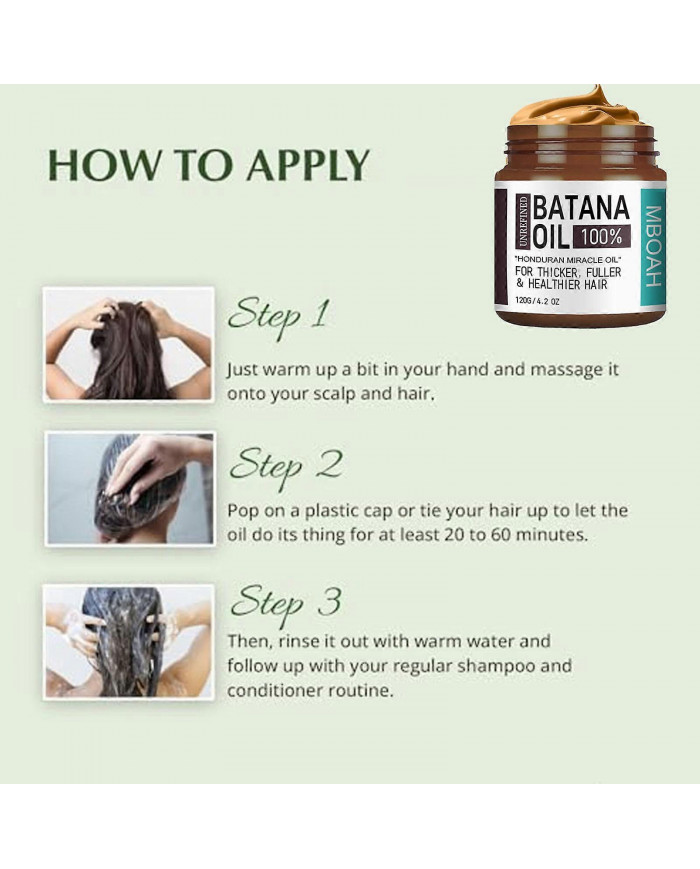 HOW TO APPLY

UNREFINED
BATANA OIL 100%
"HONDURAN MIRACLE OIL"
FOR THICKER, FULLER & HEALTHIER HAIR
120G / 4.2 OZ
MBOAH

Step 1
Just warm up a bit in your hand and massage it onto your scalp and hair.

Step 2
Pop on a plastic cap or tie your hair up to let the oil do its thing for at least 20 to 60 minutes.

Step 3
Then, rinse it out with warm water and follow up with your regular shampoo and conditioner routine.