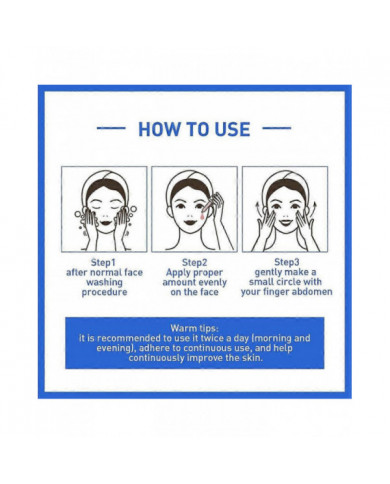 HOW TO USE

Step1
after normal face washing procedure

Step2
Apply proper amount evenly on the face

Step3
gently make a small circle with your finger abdomen

Warm tips:
it is recommended to use it twice a day (morning and evening), adhere to continuous use, and help continuously improve the skin.