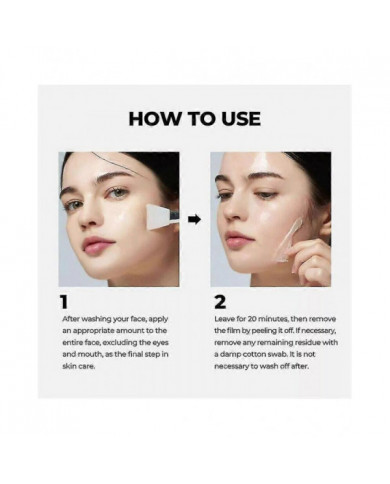 HOW TO USE

1

After washing your face, apply an appropriate amount to the entire face, excluding the eyes and mouth, as the final step in skin care.

2

Leave for 20 minutes, then remove the film by peeling it off. If necessary, remove any remaining residue with a damp cotton swab. It is not necessary to wash off after.