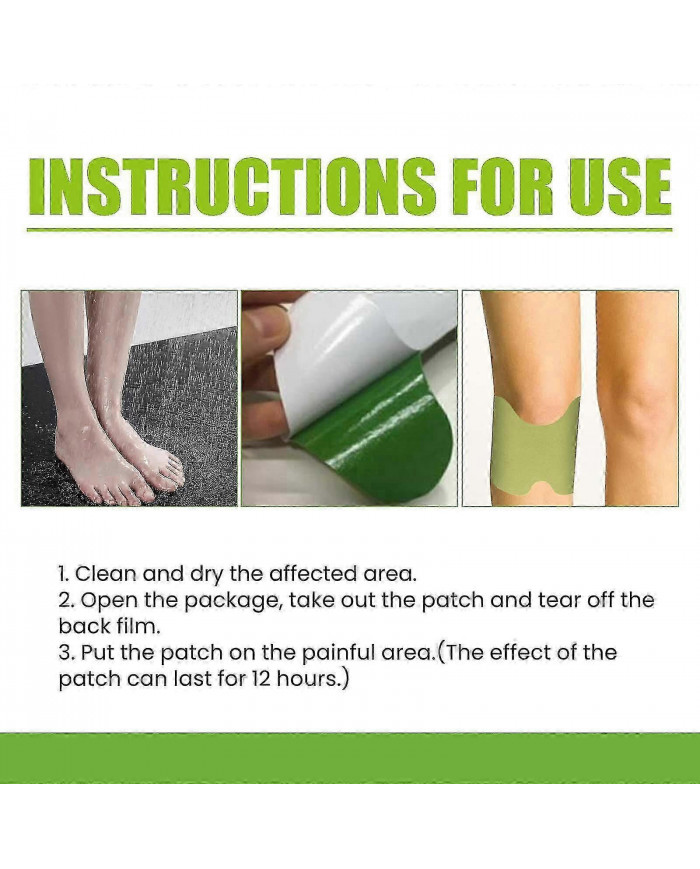 INSTRUCTIONS FOR USE

1. Clean and dry the affected area.
2. Open the package, take out the patch and tear off the back film.
3. Put the patch on the painful area.(The effect of the patch can last for 12 hours.)