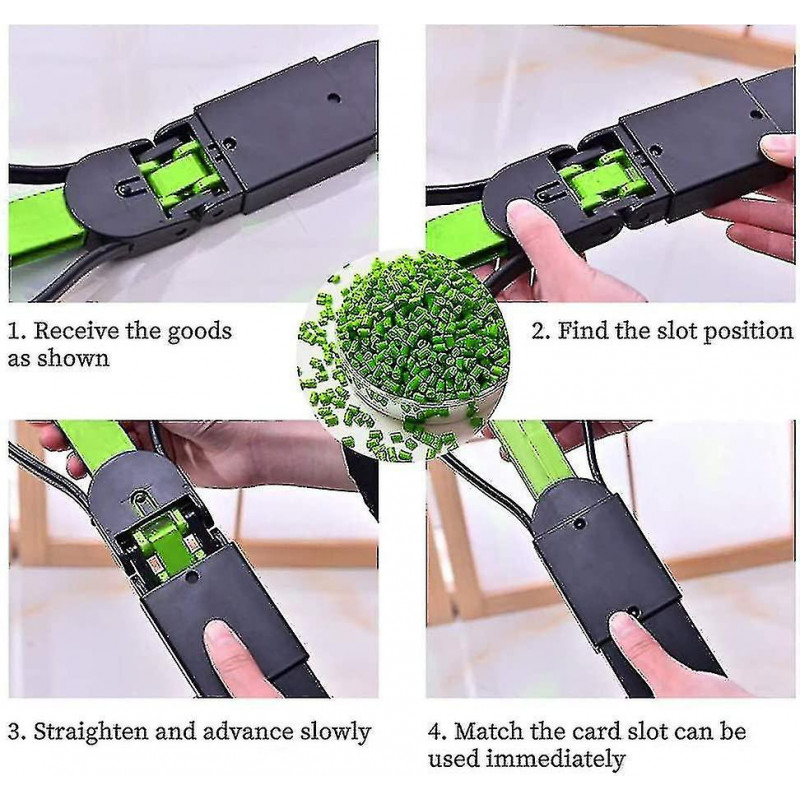 1. Receive the goods as shown

2. Find the slot position

3. Straighten and advance slowly

4. Match the card slot can be used immediately