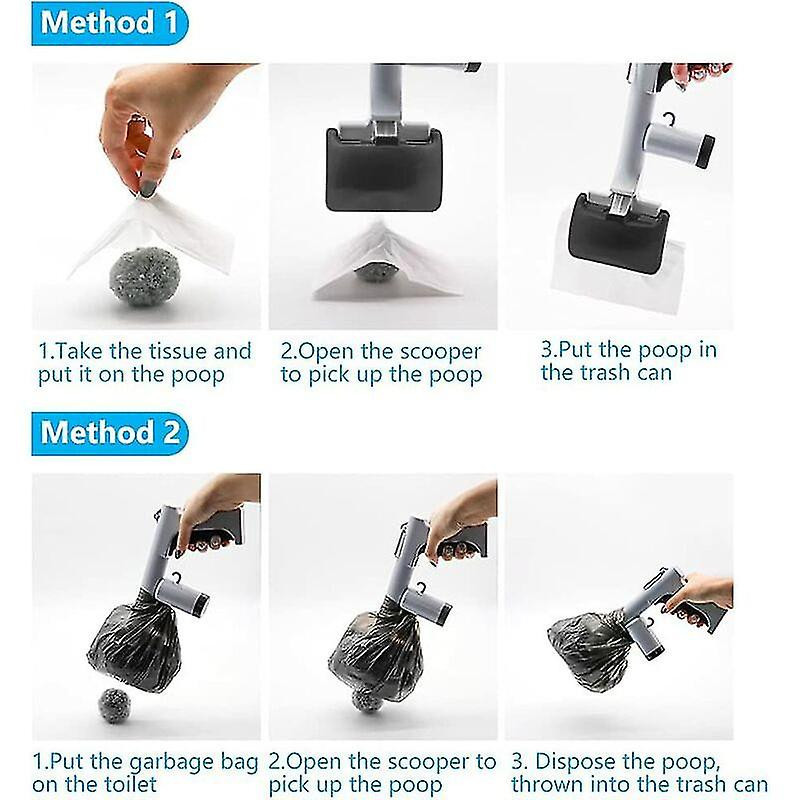 Method 1

1.Take the tissue and put it on the poop

2.Open the scooper to pick up the poop

3.Put the poop in the trash can

Method 2

1.Put the garbage bag on the toilet

2.Open the scooper to pick up the poop

3. Dispose the poop, thrown into the trash can