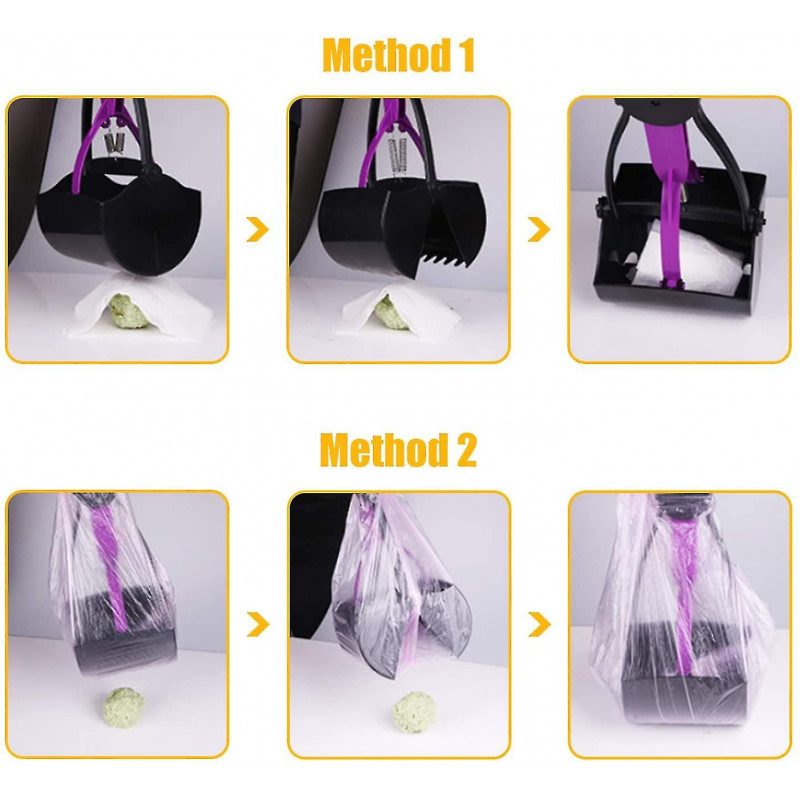 Method 1

Method 2