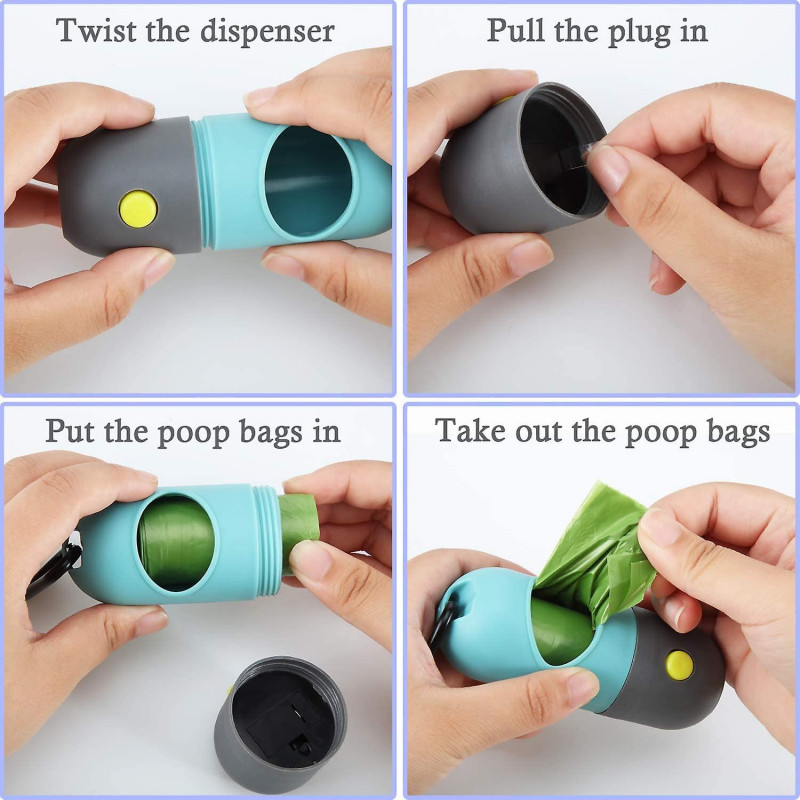 Twist the dispenser

Pull the plug in

Put the poop bags in

Take out the poop bags