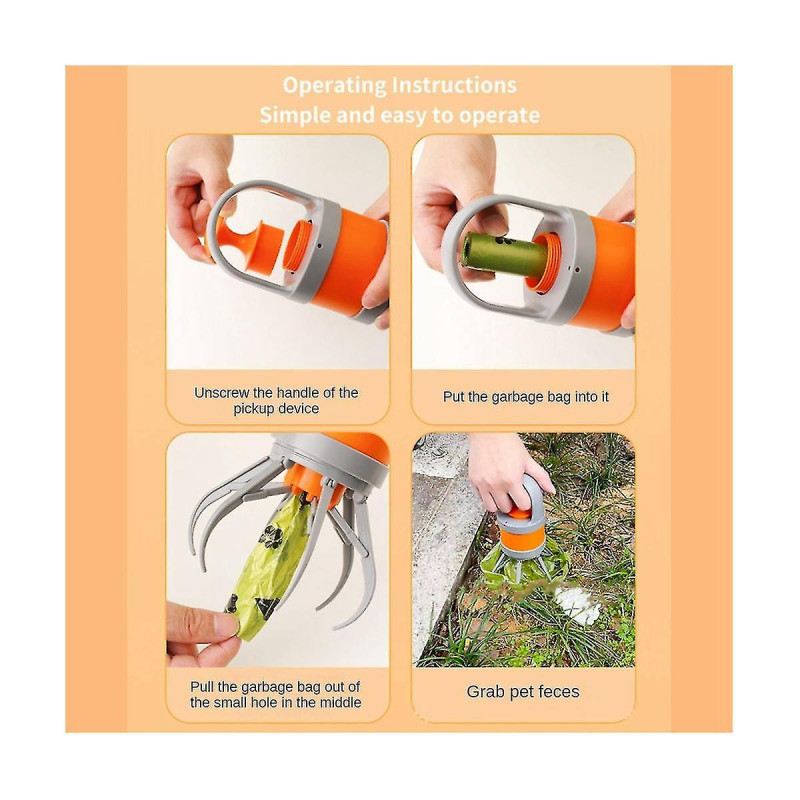 Operating Instructions
Simple and easy to operate

Unscrew the handle of the pickup device

Put the garbage bag into it

Pull the garbage bag out of the small hole in the middle

Grab pet feces