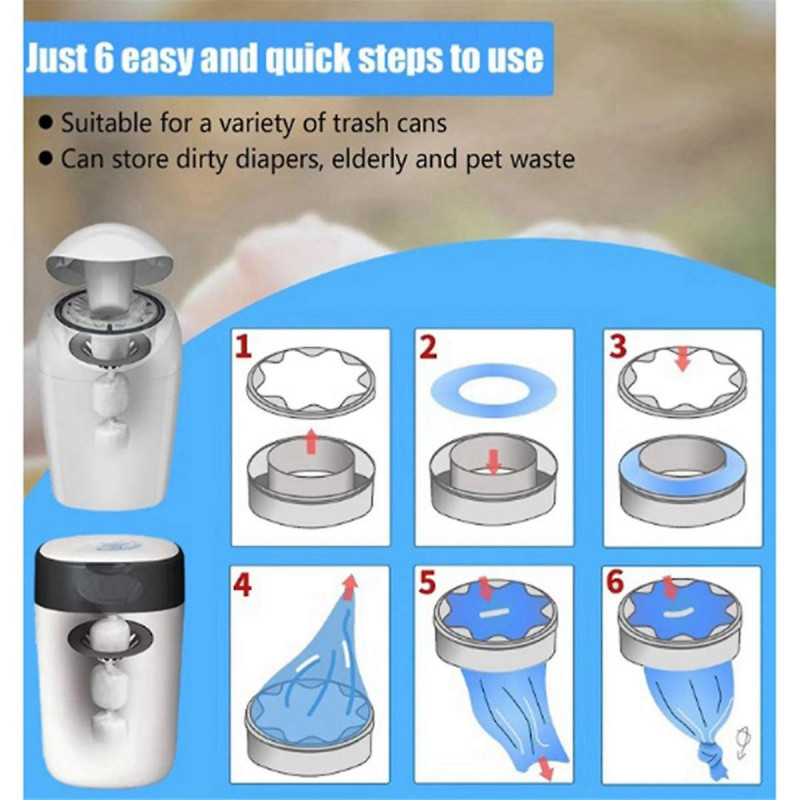 Just 6 easy and quick steps to use

● Suitable for a variety of trash cans
● Can store dirty diapers, elderly and pet waste

1

2

3

4

5

6