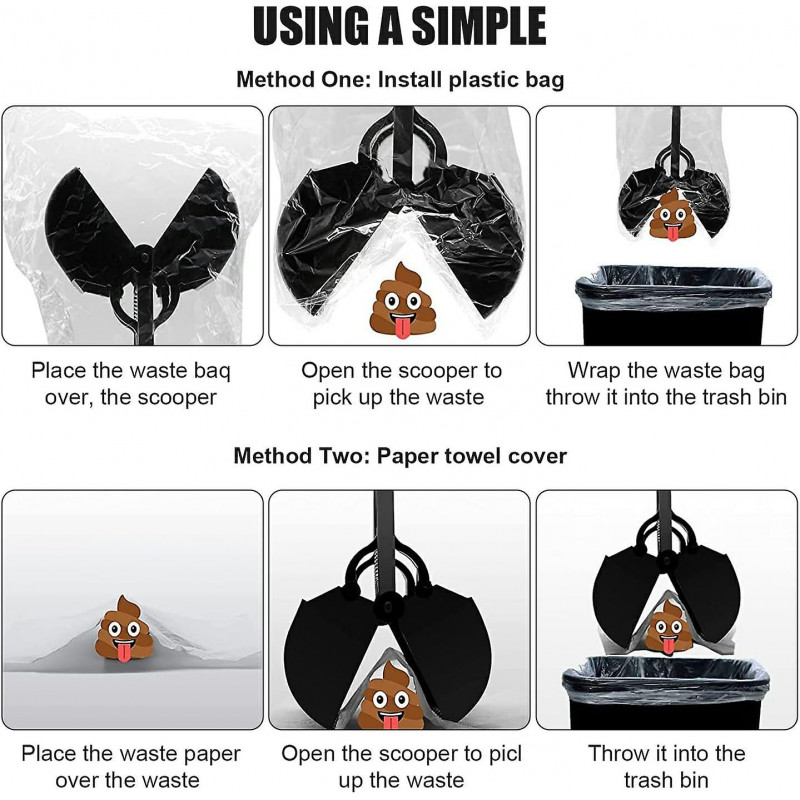 USING A SIMPLE

Method One: Install plastic bag

Place the waste baq over, the scooper

Open the scooper to pick up the waste

Wrap the waste bag throw it into the trash bin

Method Two: Paper towel cover

Place the waste paper over the waste

Open the scooper to picl up the waste

Throw it into the trash bin