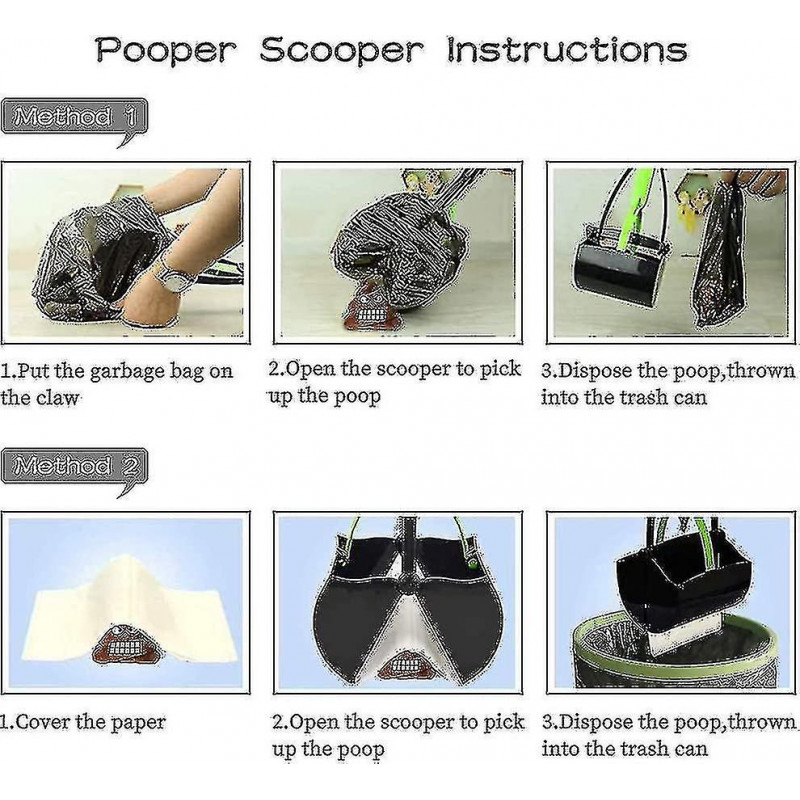 Pooper Scooper Instructions

Method 1

1.Put the garbage bag on the claw

2.Open the scooper to pick up the poop

3.Dispose the poop,thrown into the trash can

Method 2

1.Cover the paper

2.Open the scooper to pick up the poop

3.Dispose the poop,thrown into the trash can