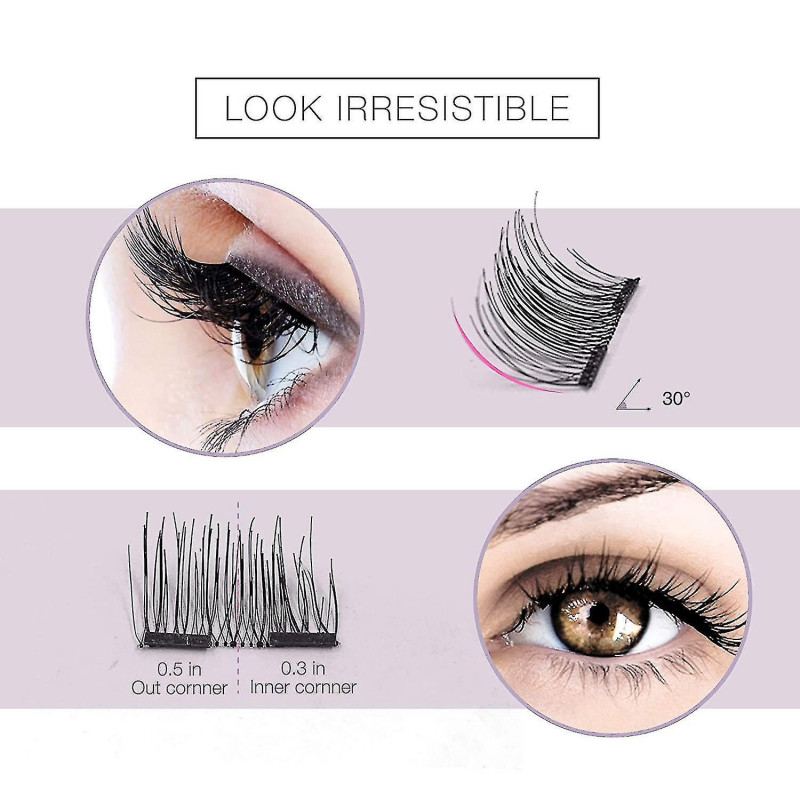 LOOK IRRESISTIBLE

30°

0.5 in
Out cornner

0.3 in
Inner cornner