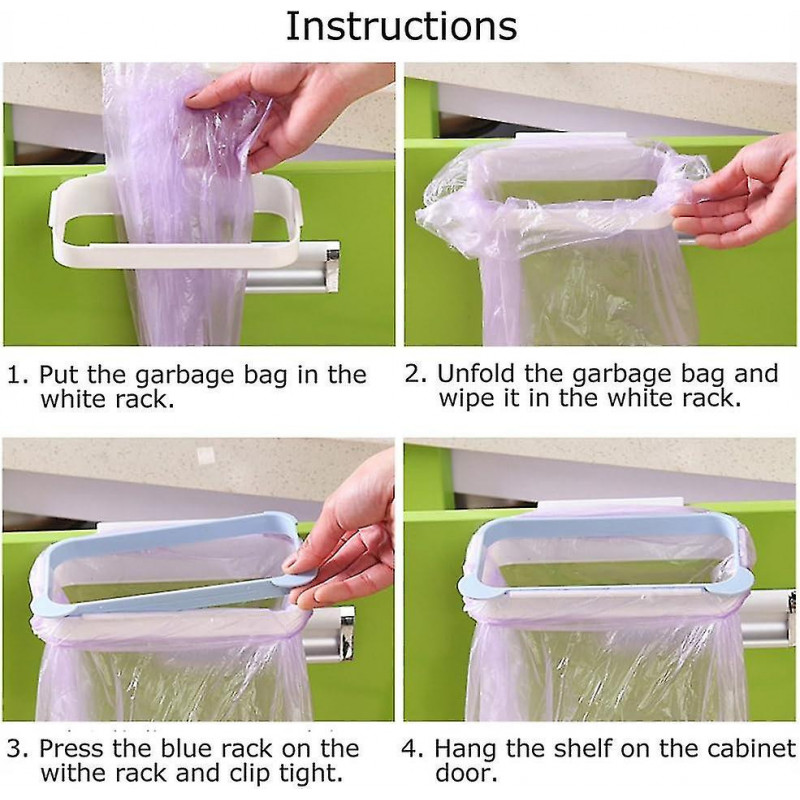 Instructions

1. Put the garbage bag in the white rack.

2. Unfold the garbage bag and wipe it in the white rack.

3. Press the blue rack on the withe rack and clip tight.

4. Hang the shelf on the cabinet door.