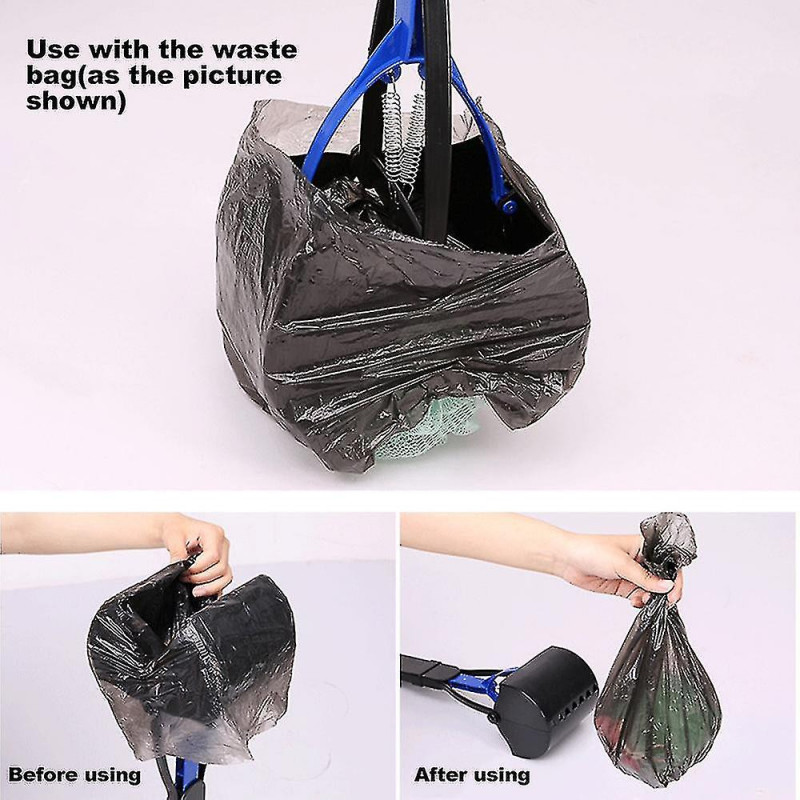 Use with the waste bag(as the picture shown)

Before using

After using