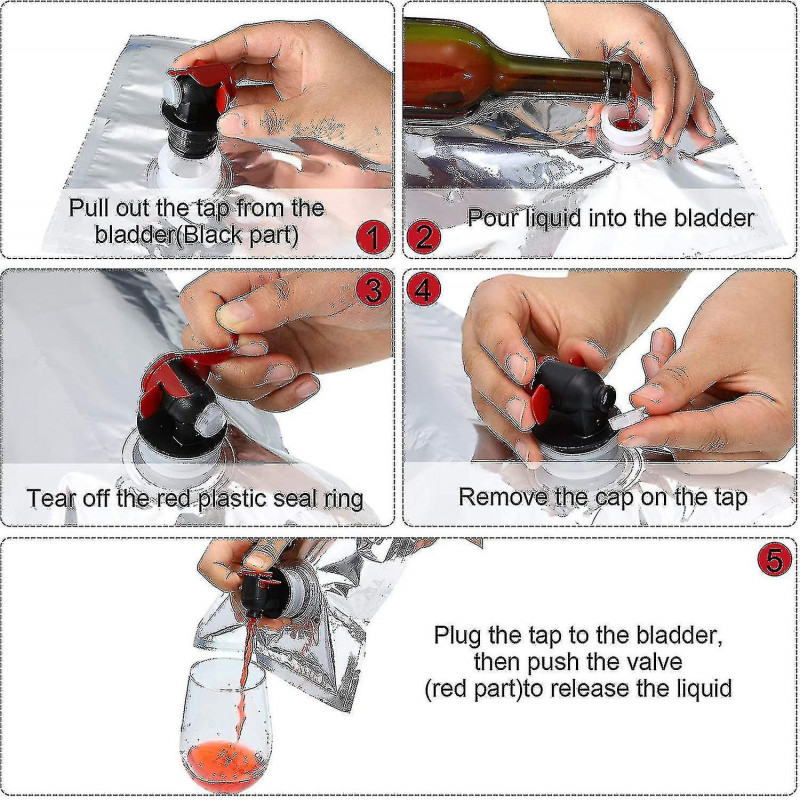 Pull out the tap from the bladder(Black part)

1

2

Pour liquid into the bladder

3

Tear off the red plastic seal ring

4

Remove the cap on the tap

5

Plug the tap to the bladder, then push the valve (red part)to release the liquid