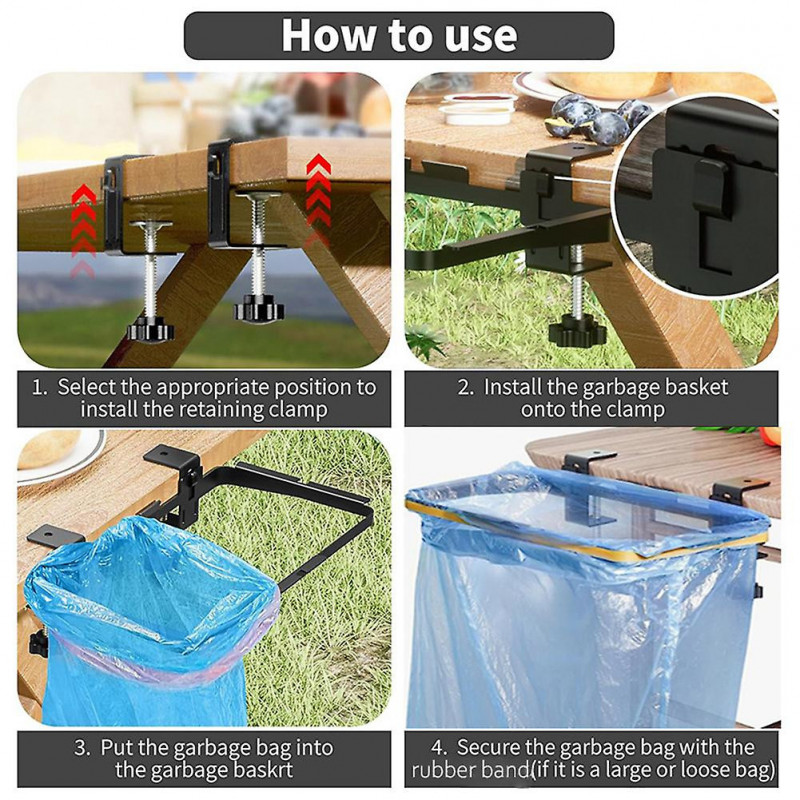 How to use

1. Select the appropriate position to install the retaining clamp

2. Install the garbage basket onto the clamp

3. Put the garbage bag into the garbage baskrt

4. Secure the garbage bag with the rubber band(if it is a large or loose bag)