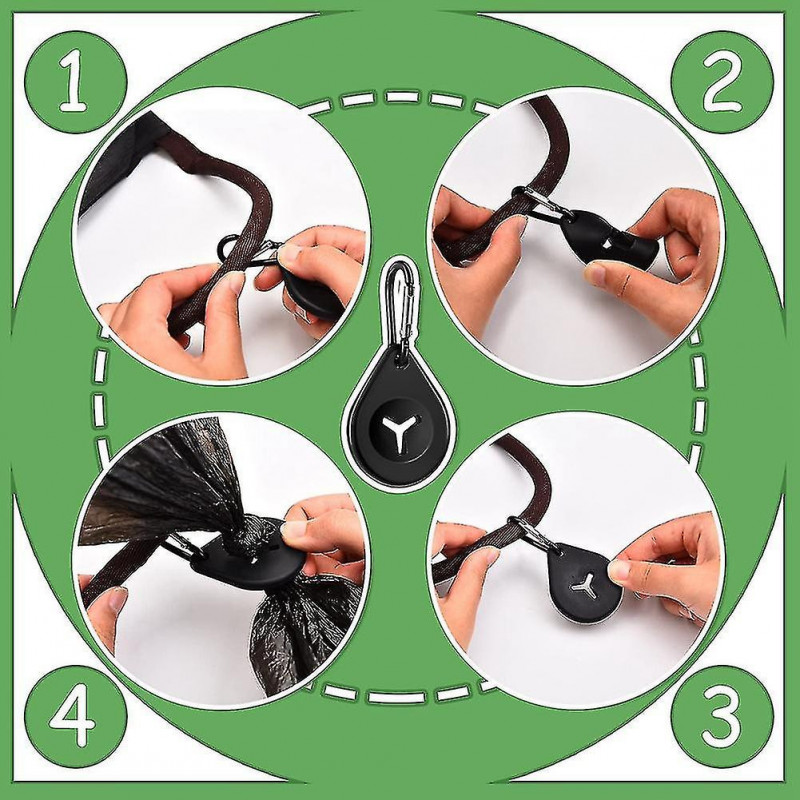 1

2

4

3