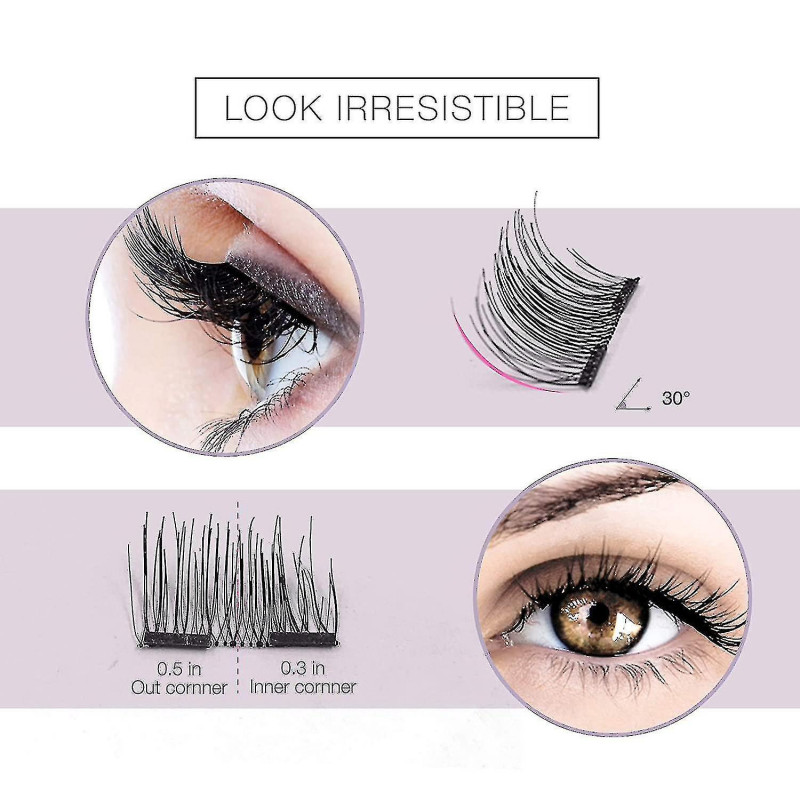 LOOK IRRESISTIBLE

30°

0.5 in
Out cornner

0.3 in
Inner cornner