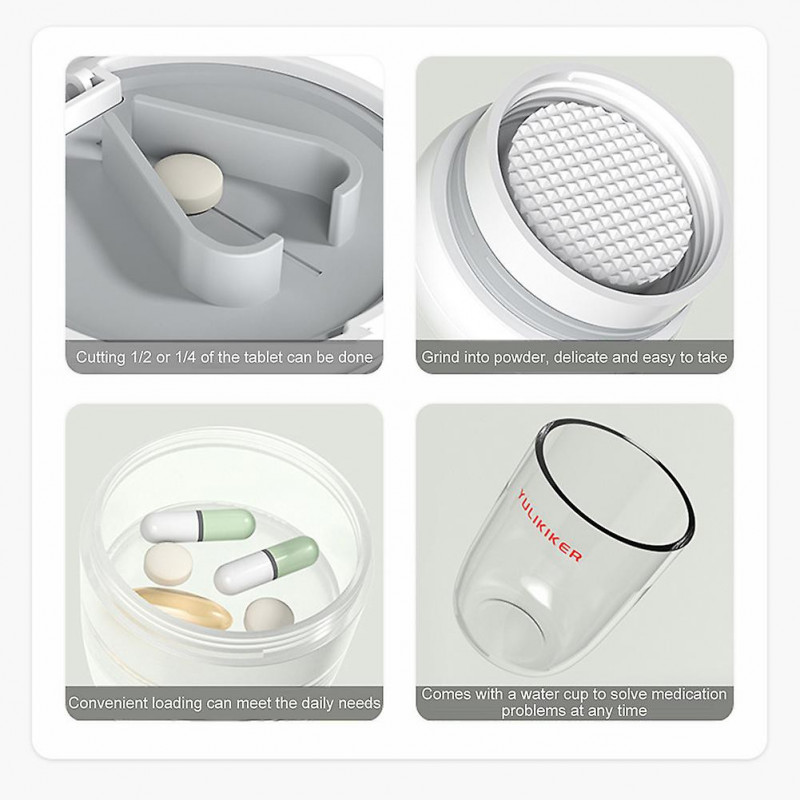 Cutting 1/2 or 1/4 of the tablet can be done

Grind into powder, delicate and easy to take

Convenient loading can meet the daily needs

YULIKIKER

Comes with a water cup to solve medication problems at any time