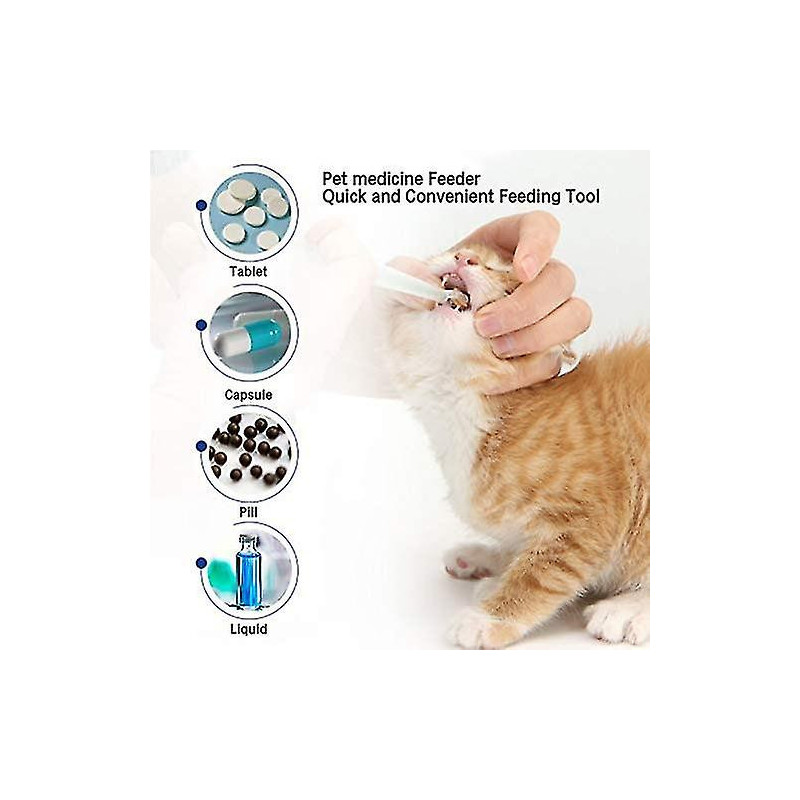 Pet medicine Feeder
Quick and Convenient Feeding Tool

Tablet

Capsule

Pill

Liquid