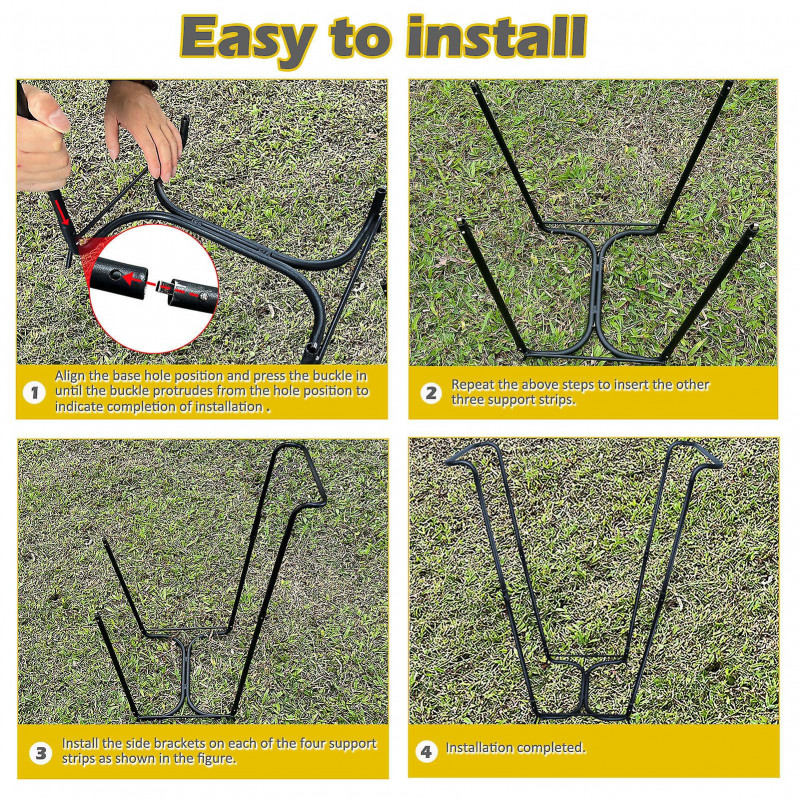 Easy to install

1 Align the base hole position and press the buckle in until the buckle protrudes from the hole position to indicate completion of installation .

2 Repeat the above steps to insert the other three support strips.

3 Install the side brackets on each of the four support strips as shown in the figure.

4 Installation completed.