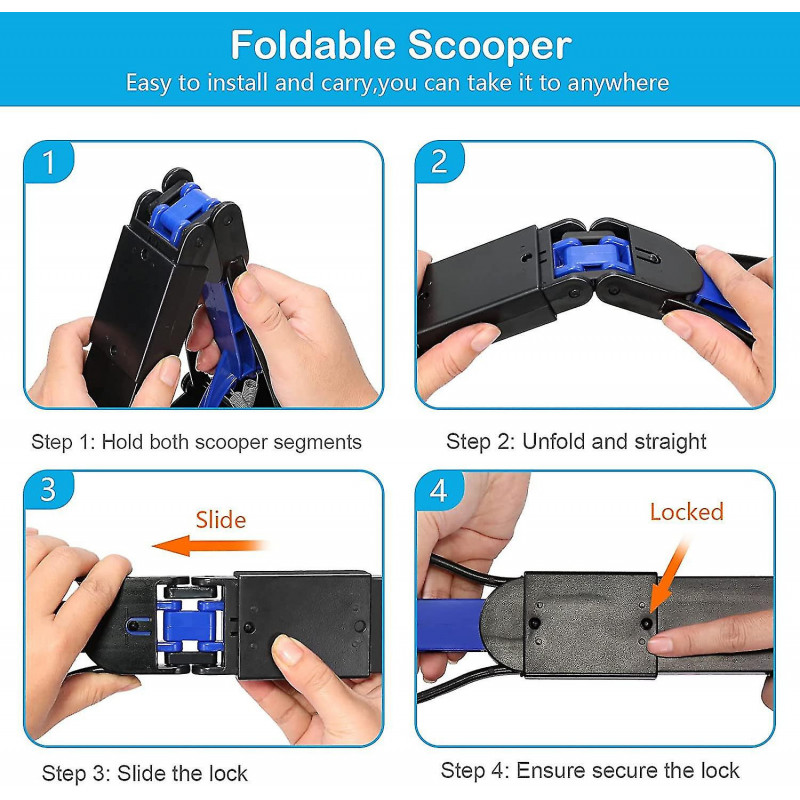 Foldable Scooper
Easy to install and carry,you can take it to anywhere

1

Step 1: Hold both scooper segments

2

Step 2: Unfold and straight

3

Slide

Step 3: Slide the lock

4

Locked

Step 4: Ensure secure the lock