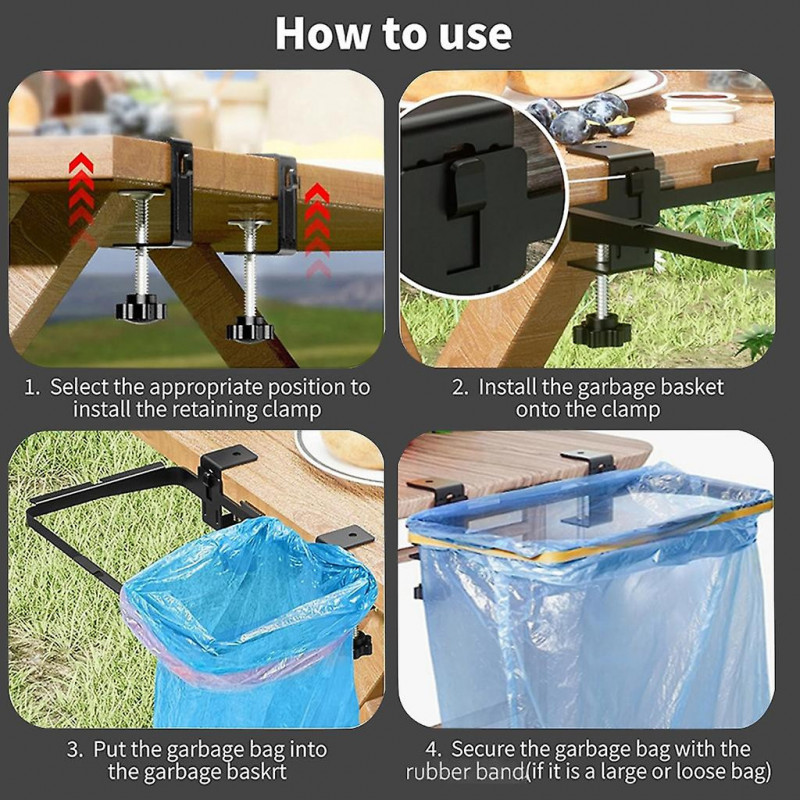 How to use

1. Select the appropriate position to install the retaining clamp

2. Install the garbage basket onto the clamp

3. Put the garbage bag into the garbage baskrt

4. Secure the garbage bag with the rubber band(if it is a large or loose bag)