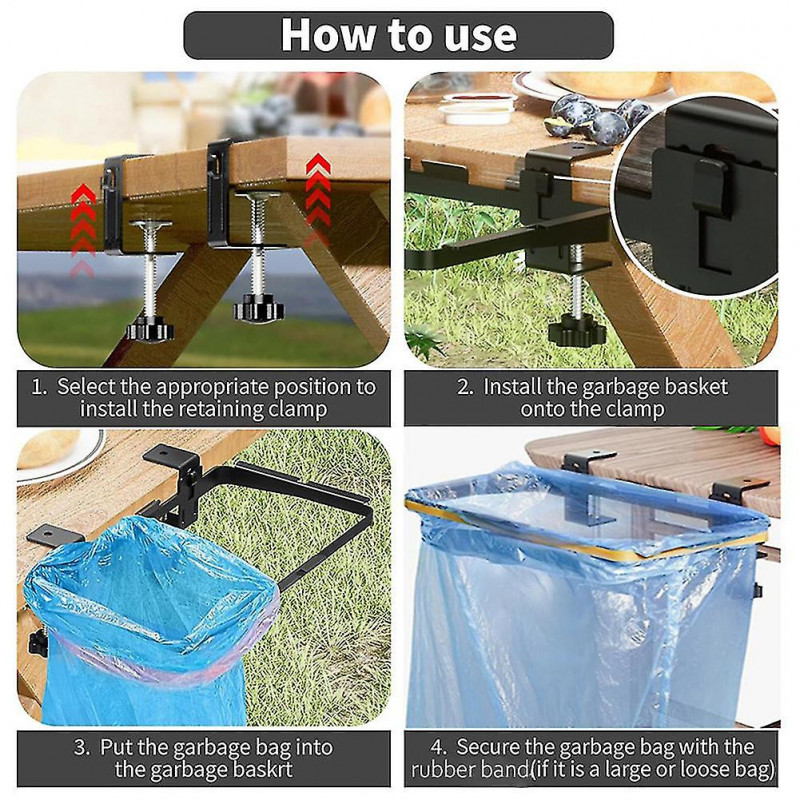 How to use

1. Select the appropriate position to install the retaining clamp

2. Install the garbage basket onto the clamp

3. Put the garbage bag into the garbage baskrt

4. Secure the garbage bag with the rubber band(if it is a large or loose bag)