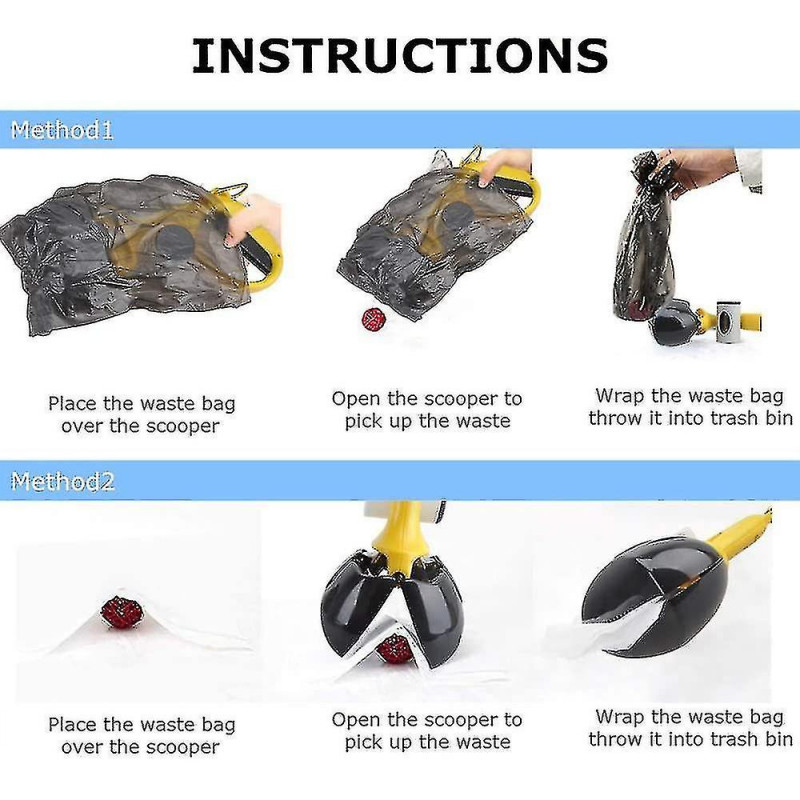 INSTRUCTIONS

Method1

Place the waste bag over the scooper

Open the scooper to pick up the waste

Wrap the waste bag throw it into trash bin

Method2

Place the waste bag over the scooper

Open the scooper to pick up the waste

Wrap the waste bag throw it into trash bin