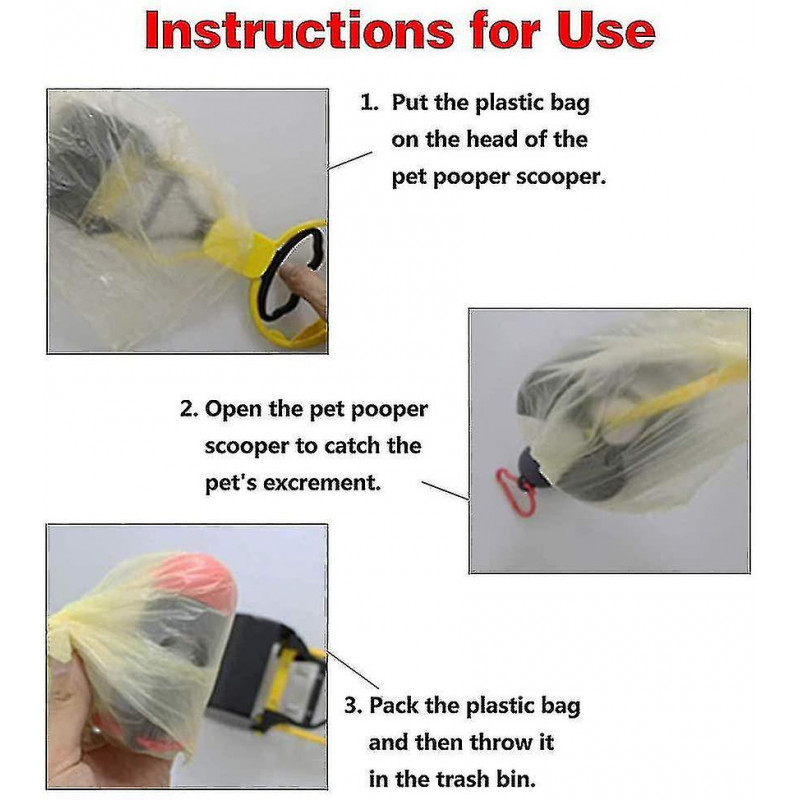 Instructions for Use

1. Put the plastic bag on the head of the pet pooper scooper.

2. Open the pet pooper scooper to catch the pet's excrement.

3. Pack the plastic bag and then throw it in the trash bin.