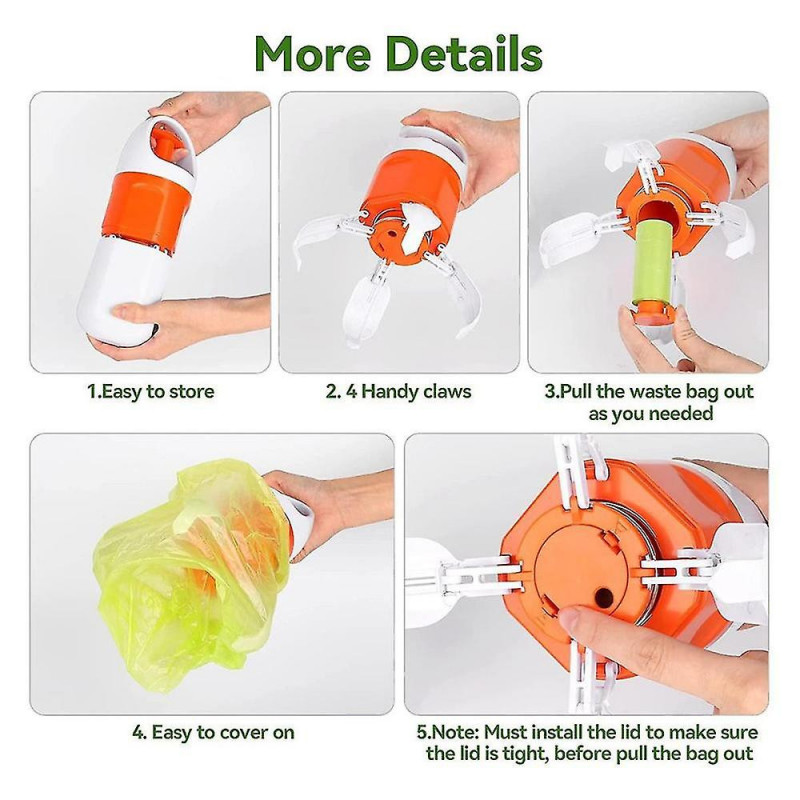 More Details

1.Easy to store

2. 4 Handy claws

3.Pull the waste bag out as you needed

4. Easy to cover on

5.Note: Must install the lid to make sure the lid is tight, before pull the bag out