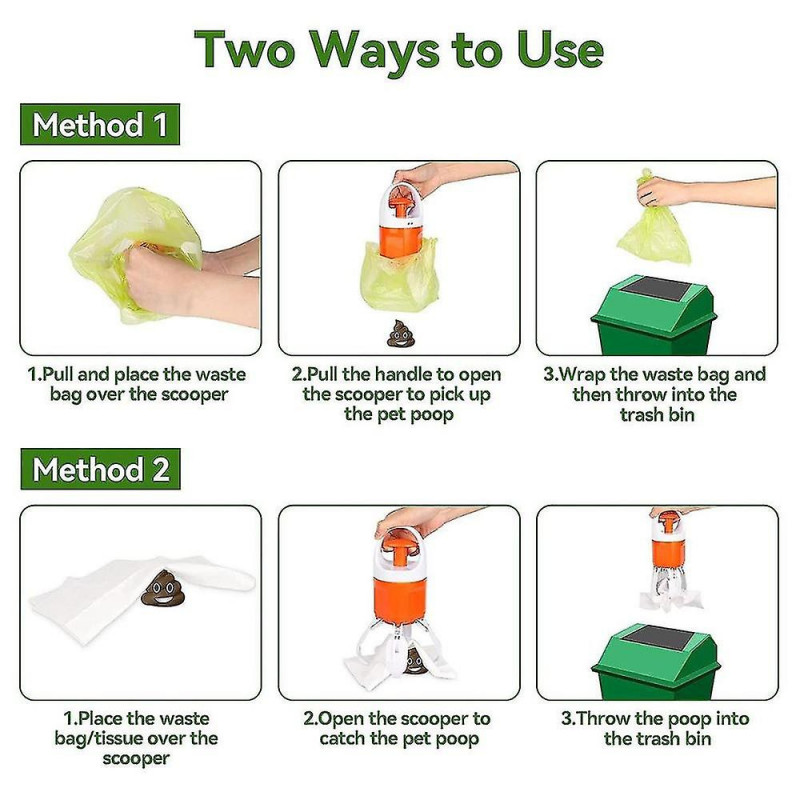 Two Ways to Use

Method 1

1.Pull and place the waste bag over the scooper

2.Pull the handle to open the scooper to pick up the pet poop

3.Wrap the waste bag and then throw into the trash bin

Method 2

1.Place the waste bag/tissue over the scooper

2.Open the scooper to catch the pet poop

3.Throw the poop into the trash bin