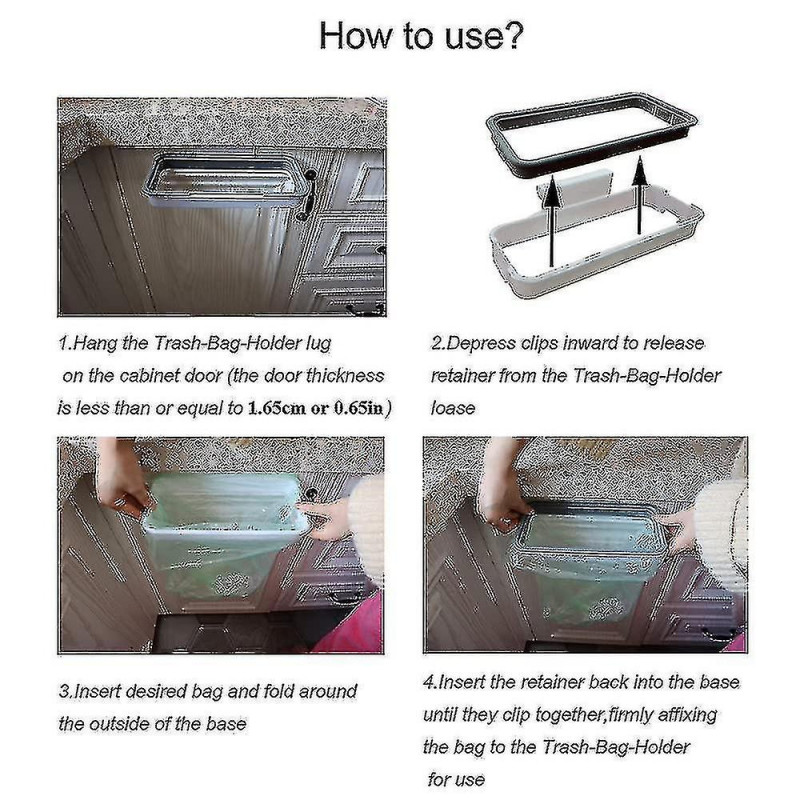 How to use?

1.Hang the Trash-Bag-Holder lug on the cabinet door (the door thickness is less than or equal to 1.65cm or 0.65in)

2.Depress clips inward to release retainer from the Trash-Bag-Holder loase

3.Insert desired bag and fold around the outside of the base

4.Insert the retainer back into the base until they clip together,firmly affixing the bag to the Trash-Bag-Holder for use