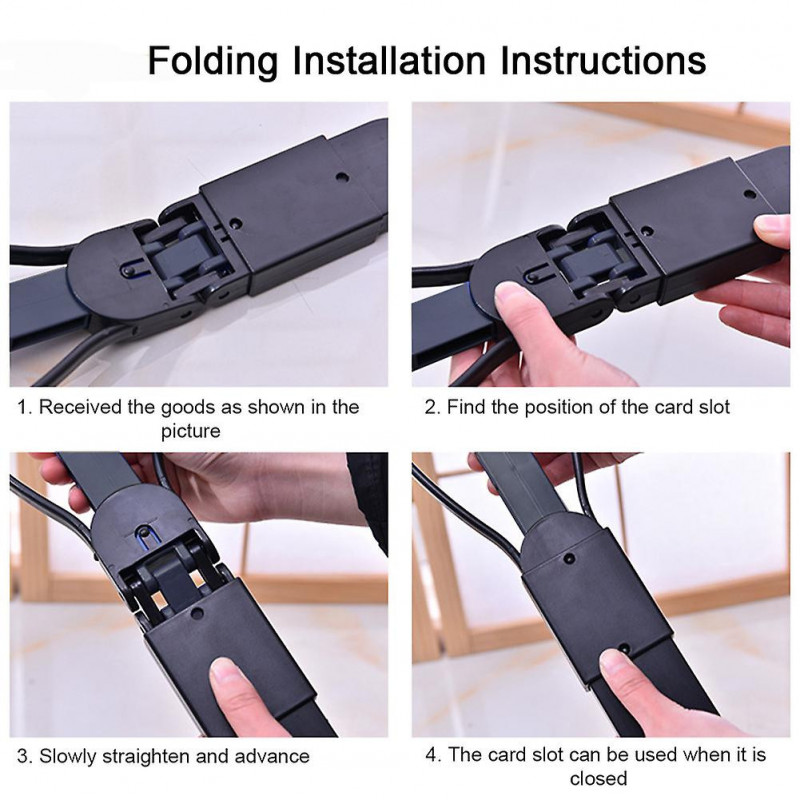 Folding Installation Instructions

1. Received the goods as shown in the picture

2. Find the position of the card slot

3. Slowly straighten and advance

4. The card slot can be used when it is closed