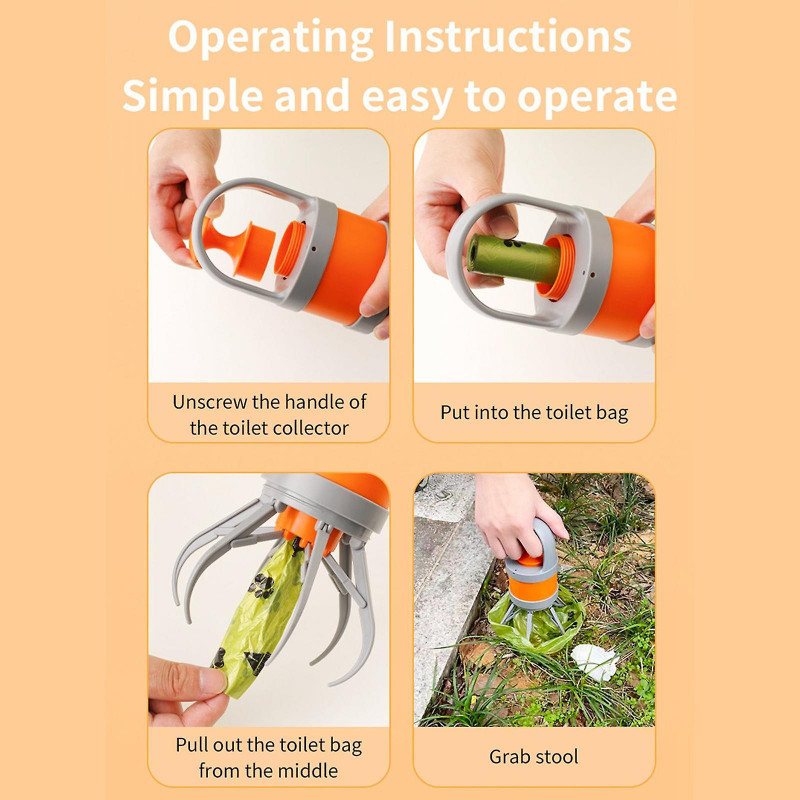 Operating Instructions
Simple and easy to operate

Unscrew the handle of the toilet collector

Put into the toilet bag

Pull out the toilet bag from the middle

Grab stool