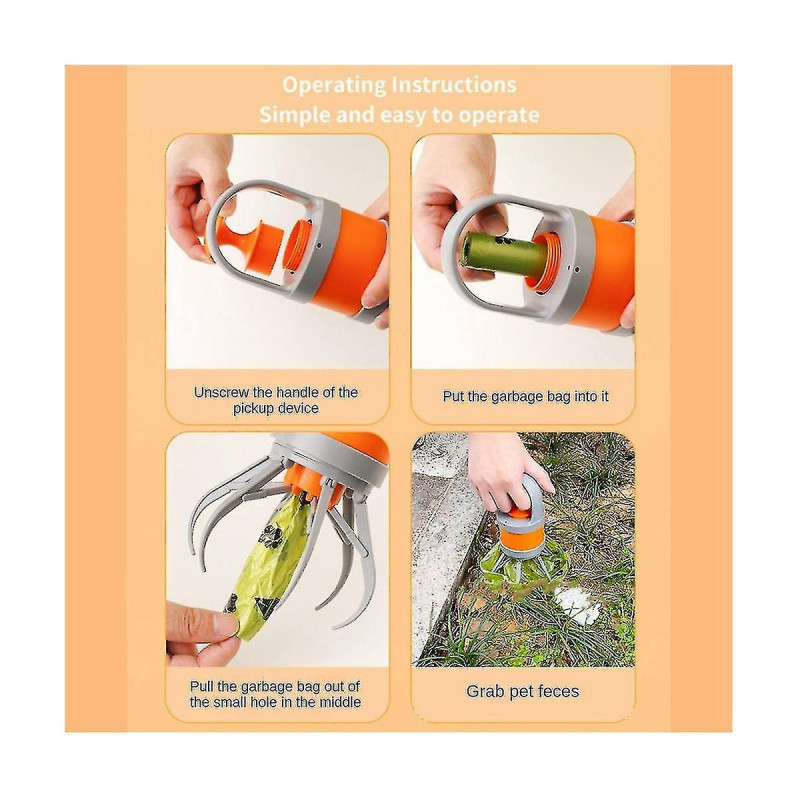 Operating Instructions
Simple and easy to operate

Unscrew the handle of the pickup device

Put the garbage bag into it

Pull the garbage bag out of the small hole in the middle

Grab pet feces