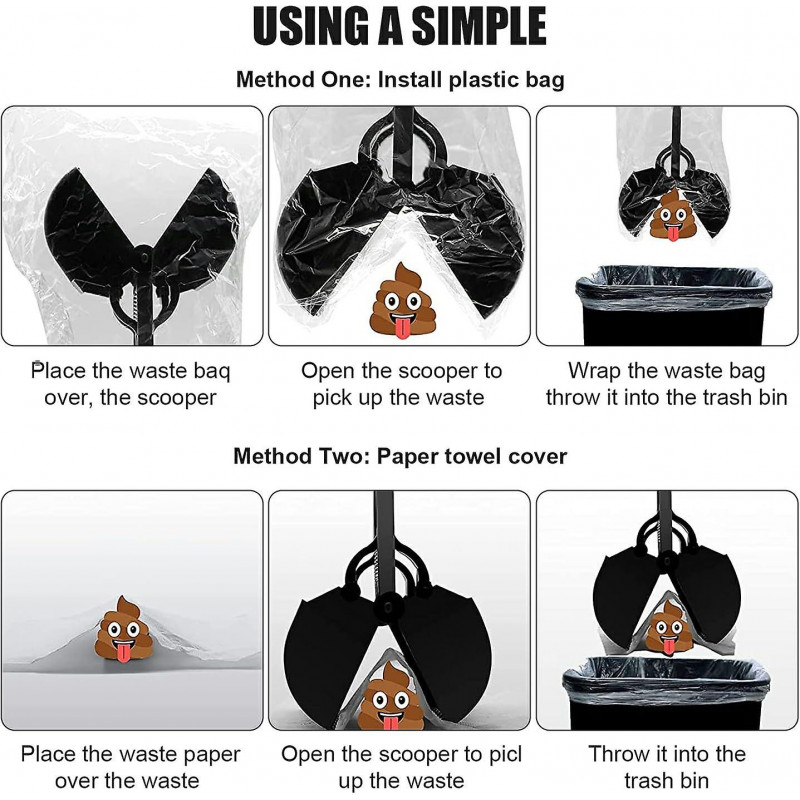 USING A SIMPLE

Method One: Install plastic bag

Place the waste baq over, the scooper

Open the scooper to pick up the waste

Wrap the waste bag throw it into the trash bin

Method Two: Paper towel cover

Place the waste paper over the waste

Open the scooper to picl up the waste

Throw it into the trash bin