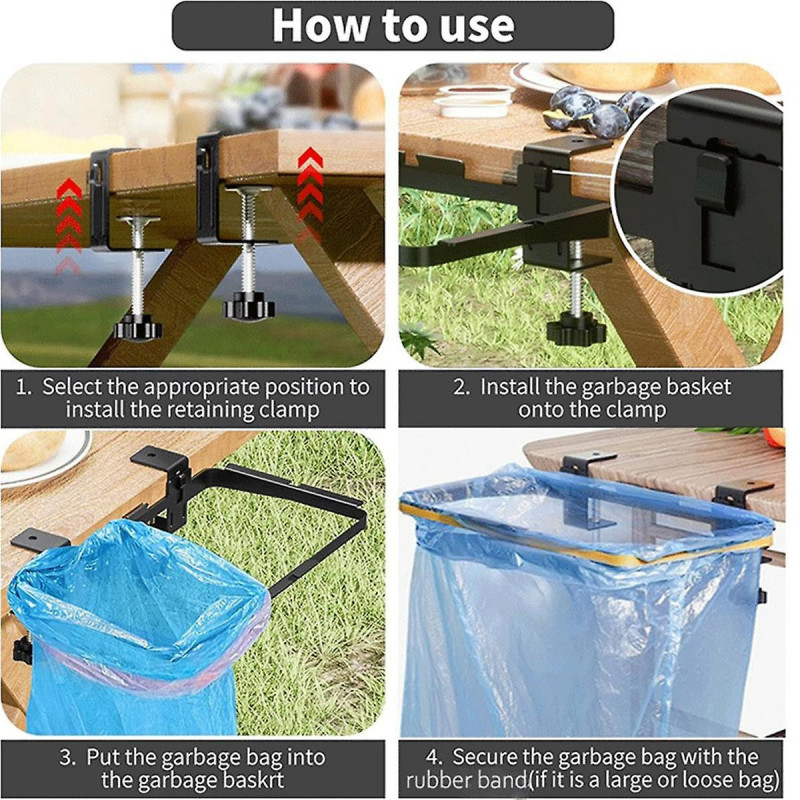 How to use

1. Select the appropriate position to install the retaining clamp

2. Install the garbage basket onto the clamp

3. Put the garbage bag into the garbage baskrt

4. Secure the garbage bag with the rubber band(if it is a large or loose bag)