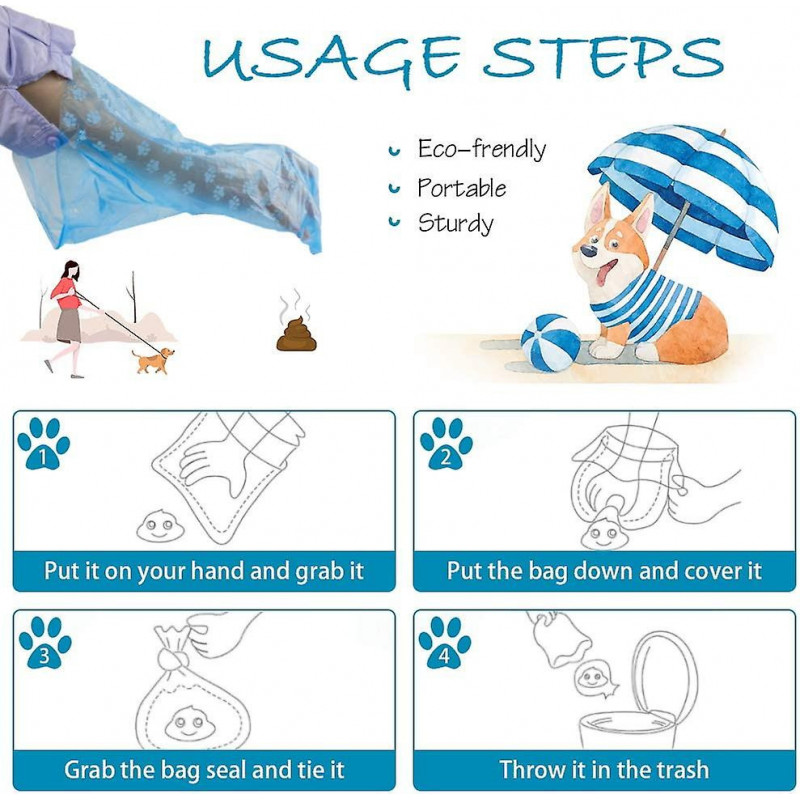 USAGE STEPS

Eco-frendly
Portable
Sturdy

1
Put it on your hand and grab it

2
Put the bag down and cover it

3
Grab the bag seal and tie it

4
Throw it in the trash