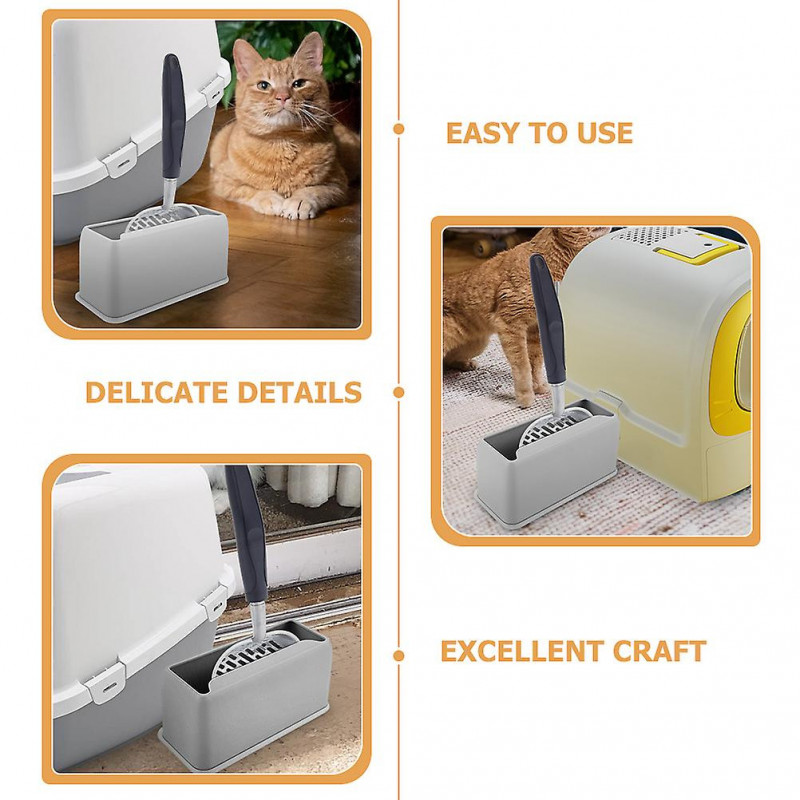 EASY TO USE

DELICATE DETAILS

EXCELLENT CRAFT