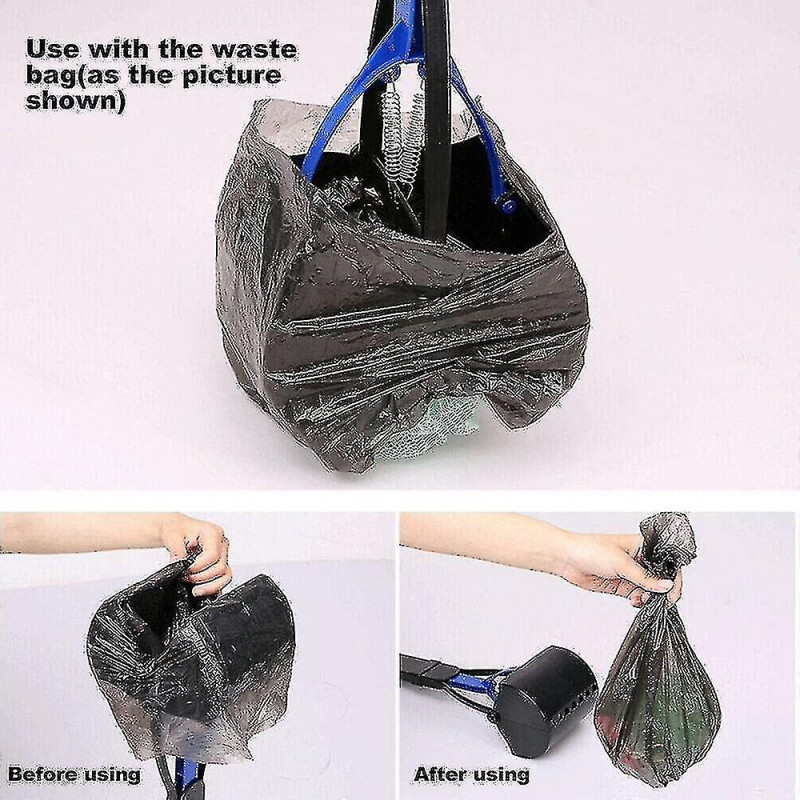 Use with the waste bag(as the picture shown)

Before using

After using