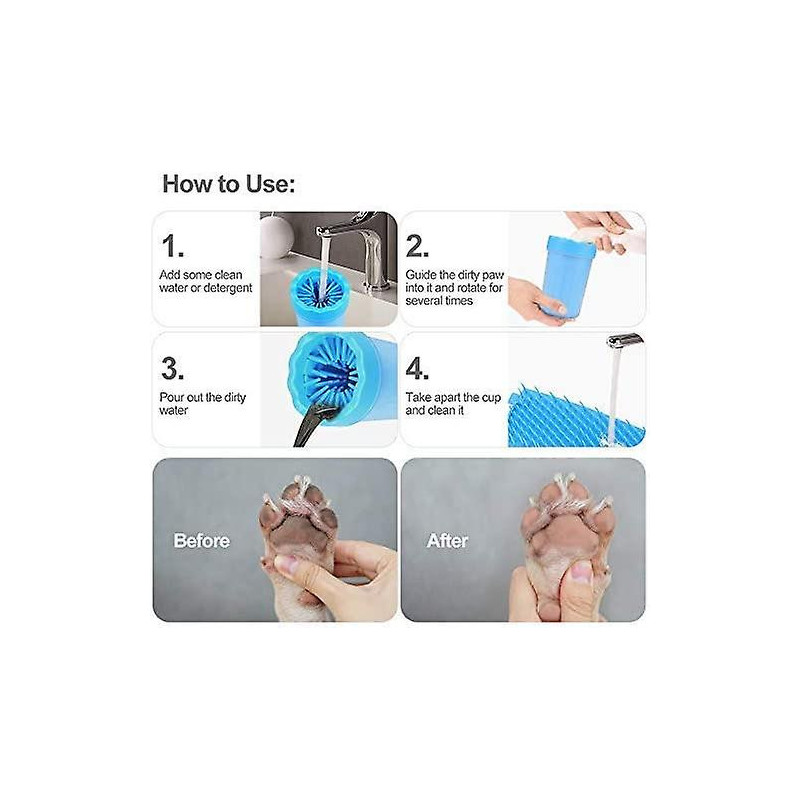 How to Use:

1.
Add some clean water or detergent

2.
Guide the dirty paw into it and rotate for several times

3.
Pour out the dirty water

4.
Take apart the cup and clean it

Before

After