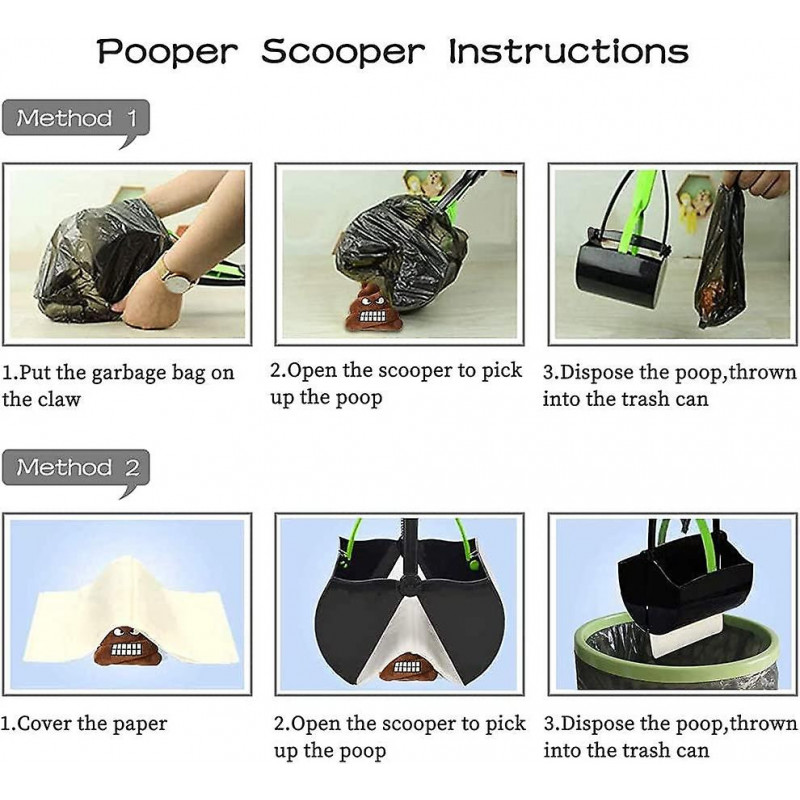 Pooper Scooper Instructions

Method 1

1.Put the garbage bag on the claw

2.Open the scooper to pick up the poop

3.Dispose the poop,thrown into the trash can

Method 2

1.Cover the paper

2.Open the scooper to pick up the poop

3.Dispose the poop,thrown into the trash can