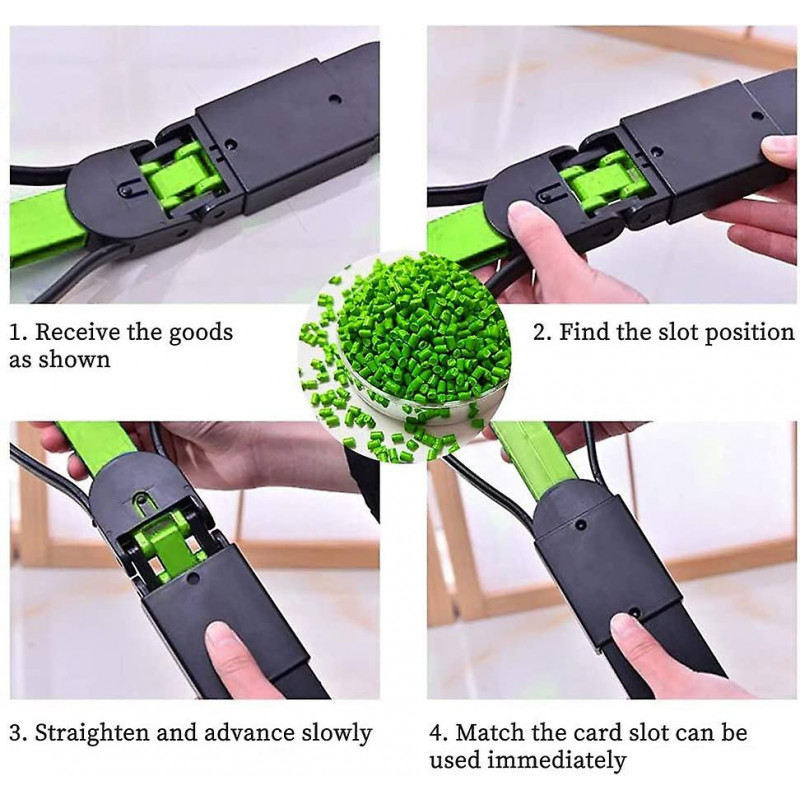 1. Receive the goods as shown

2. Find the slot position

3. Straighten and advance slowly

4. Match the card slot can be used immediately