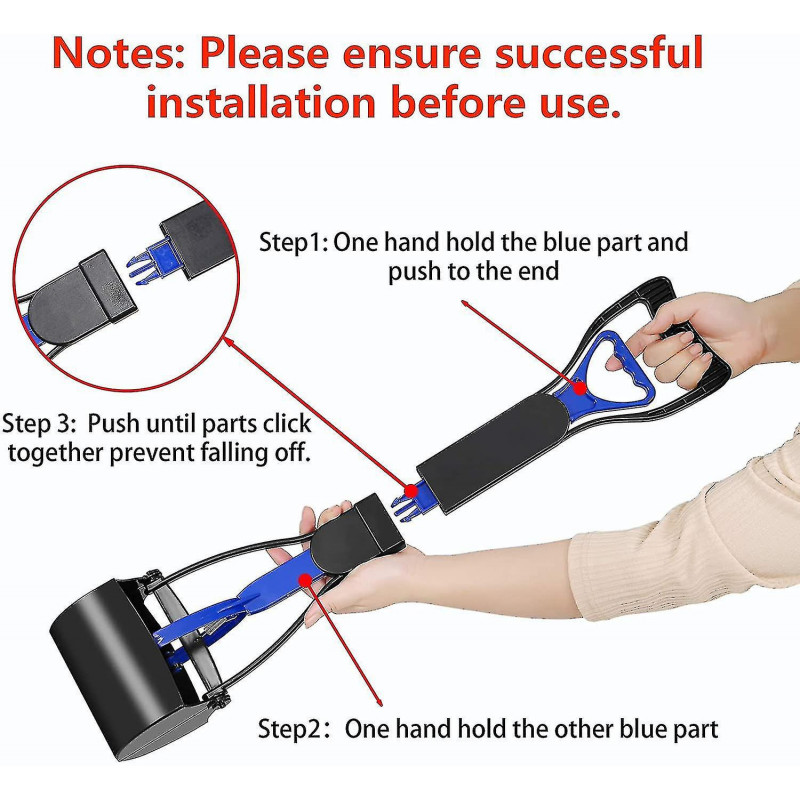 Notes: Please ensure successful installation before use.

Step1: One hand hold the blue part and push to the end

Step 3: Push until parts click together prevent falling off.

Step2: One hand hold the other blue part