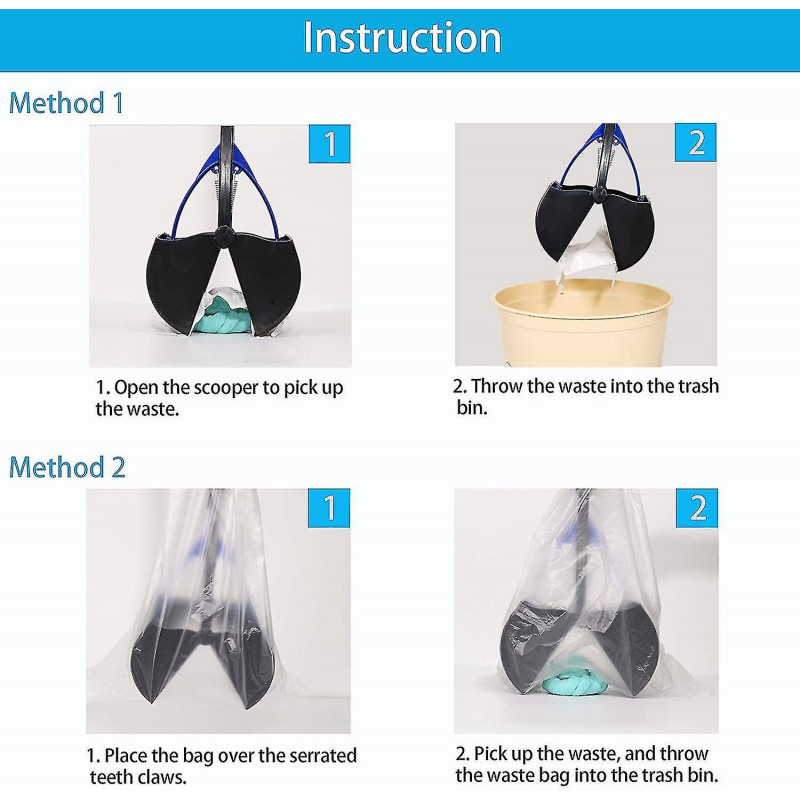 Instruction

Method 1

1

1. Open the scooper to pick up the waste.

2

2. Throw the waste into the trash bin.

Method 2

1

1. Place the bag over the serrated teeth claws.

2

2. Pick up the waste, and throw the waste bag into the trash bin.