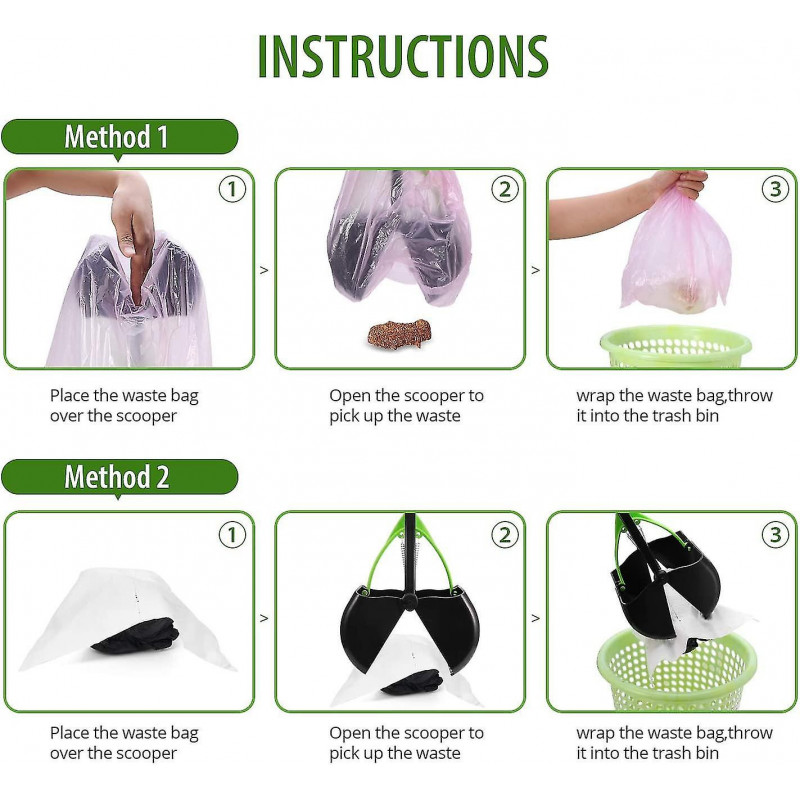 INSTRUCTIONS

Method 1

①

>

②

>

③

Place the waste bag over the scooper

Open the scooper to pick up the waste

wrap the waste bag,throw it into the trash bin

Method 2

①

>

②

>

③

Place the waste bag over the scooper

Open the scooper to pick up the waste

wrap the waste bag,throw it into the trash bin