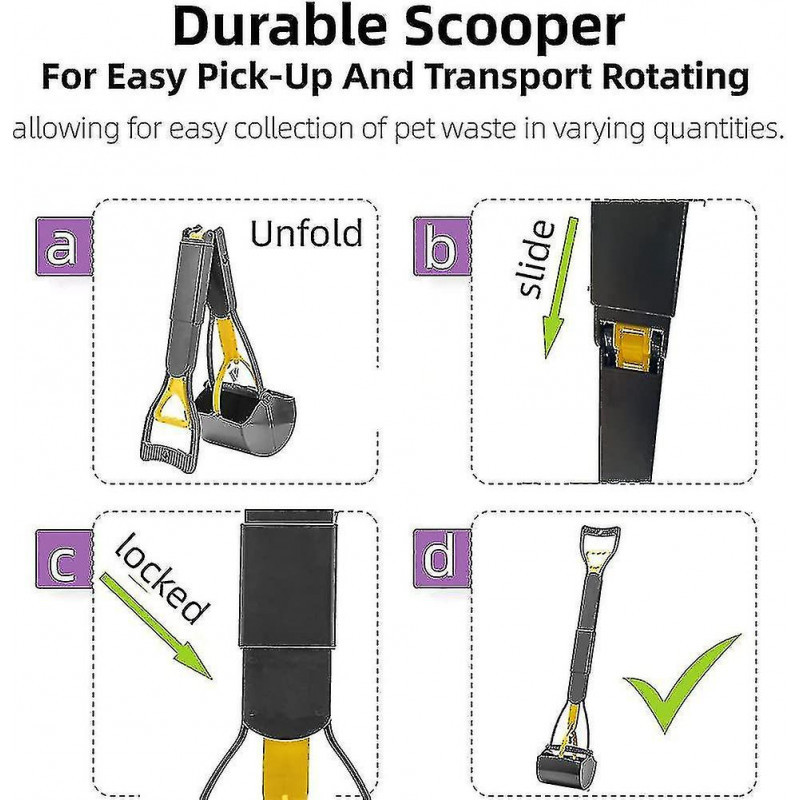 Durable Scooper
For Easy Pick-Up And Transport Rotating
allowing for easy collection of pet waste in varying quantities.

a
Unfold

b
slide

c
locked

d