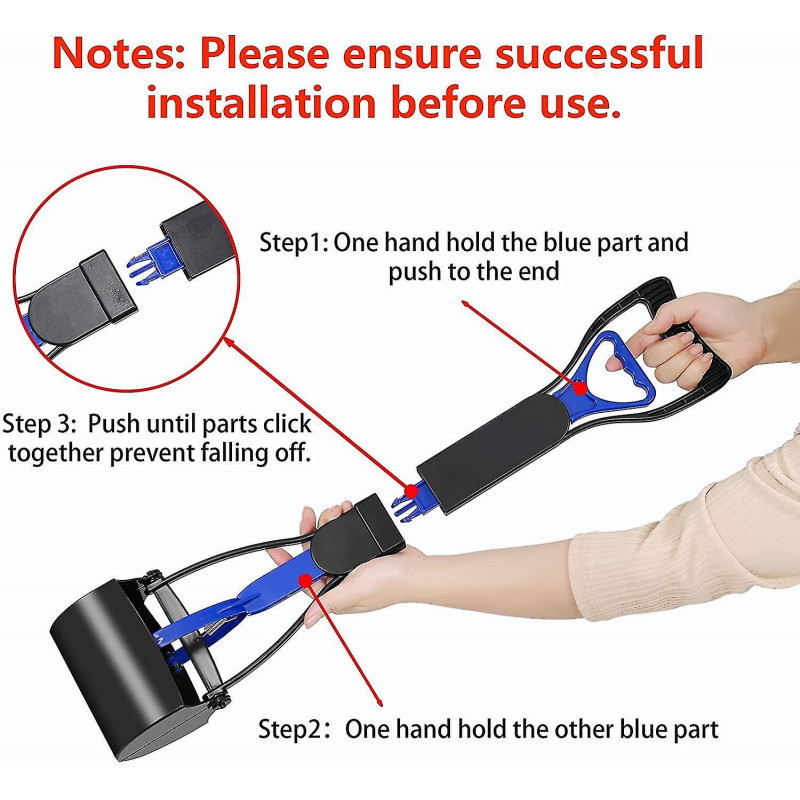 Notes: Please ensure successful installation before use.

Step1: One hand hold the blue part and push to the end

Step 3: Push until parts click together prevent falling off.

Step2: One hand hold the other blue part